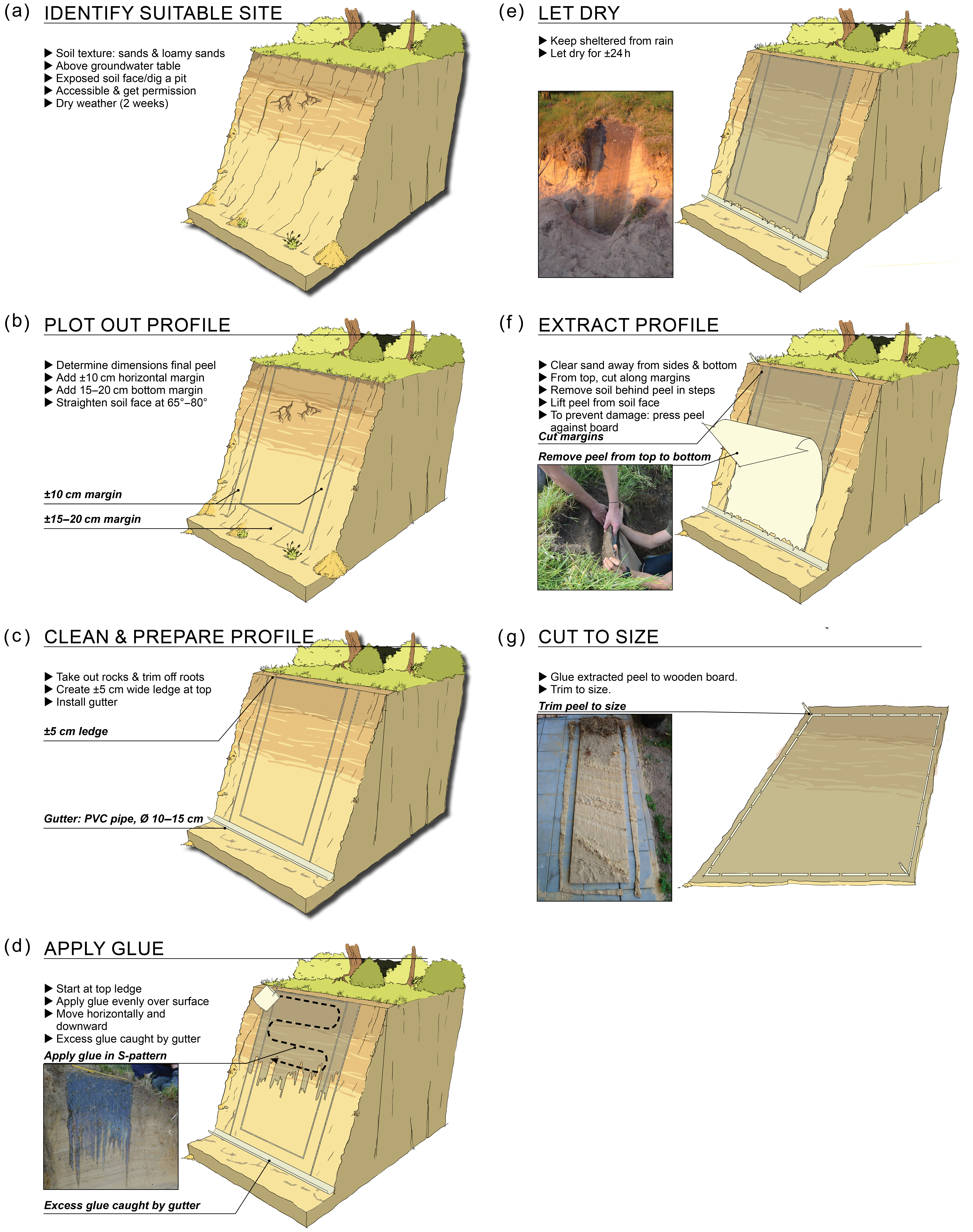 (a) IDENTIFY SUITABLE SITE

▶ Soil texture: sands & loamy sands
▶ Above groundwater table
▶ Exposed soil face/dig a pit
▶ Accessible & get permission
▶ Dry weather (2 weeks)

(b) PLOT OUT PROFILE

▶ Determine dimensions final peel
▶ Add ±10 cm horizontal margin
▶ Add 15–20 cm bottom margin
▶ Straighten soil face at 65°–80°

±10 cm margin

±15–20 cm margin

(c) CLEAN & PREPARE PROFILE

▶ Take out rocks & trim off roots
▶ Create ±5 cm wide ledge at top
▶ Install gutter

±5 cm ledge

Gutter: PVC pipe, Ø 10–15 cm

(d) APPLY GLUE

▶ Start at top ledge
▶ Apply glue evenly over surface
▶ Move horizontally and downward
▶ Excess glue caught by gutter

Apply glue in S-pattern

Excess glue caught by gutter

(e) LET DRY

▶ Keep sheltered from rain
▶ Let dry for ±24 h

(f) EXTRACT PROFILE

▶ Clear sand away from sides & bottom
▶ From top, cut along margins
▶ Remove soil behind peel in steps
▶ Lift peel from soil face
▶ To prevent damage: press peel against board

Cut margins

Remove peel from top to bottom

(g) CUT TO SIZE

▶ Glue extracted peel to wooden board.
▶ Trim to size.

Trim peel to size