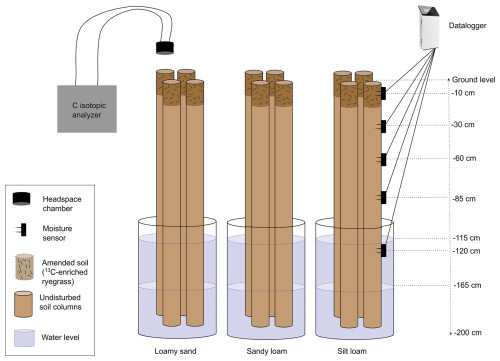 Datalogger

C isotopic analyzer

Ground level
-10 cm
-30 cm
-60 cm
-85 cm
-115 cm
-120 cm
-165 cm
-200 cm

Headspace chamber

Moisture sensor

Amended soil ($^{13}$C-enriched ryegrass)

Undisturbed soil columns

Water level

Loamy sand

Sandy loam

Silt loam