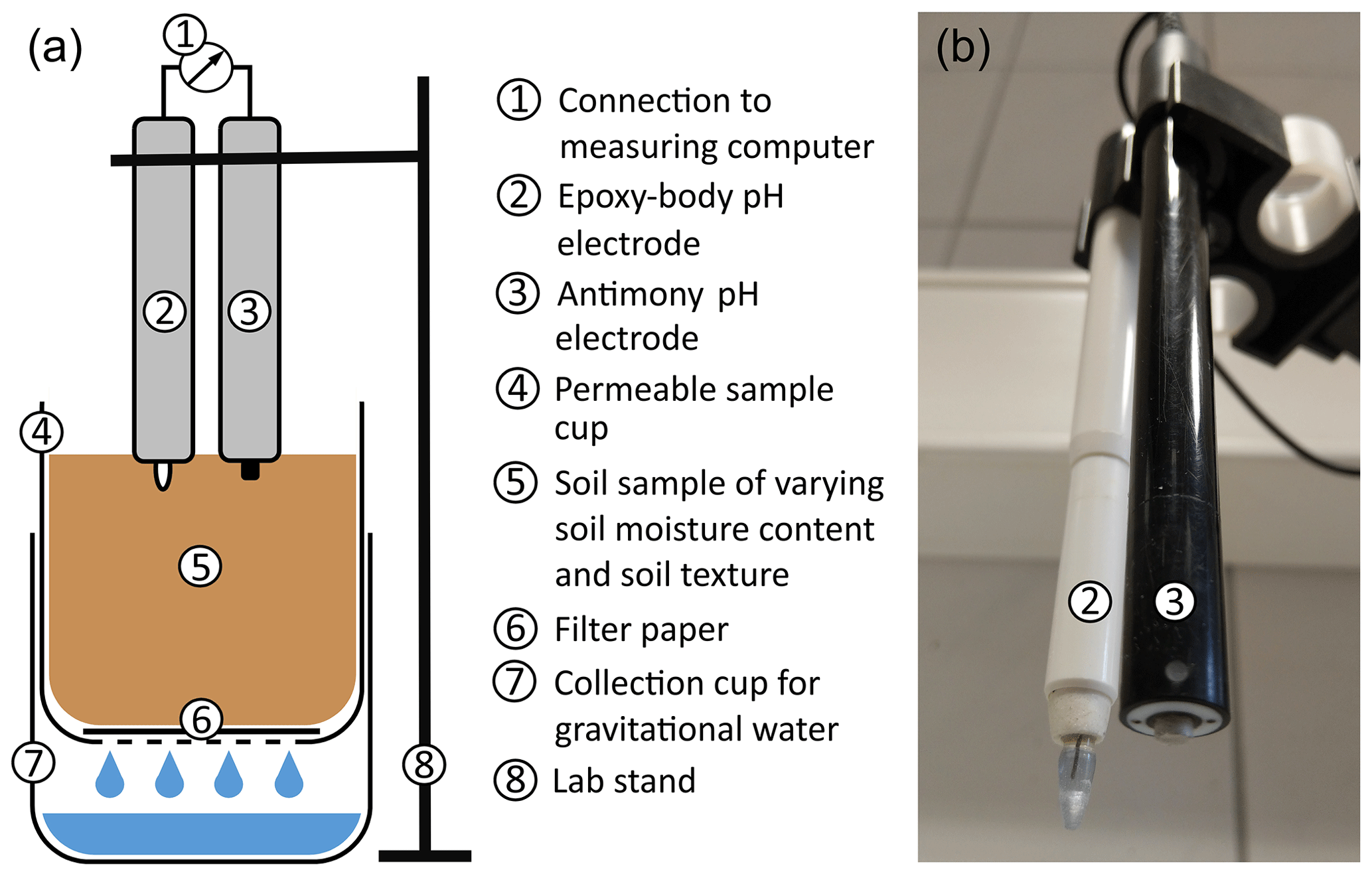 (a)

①

②

③

④

⑤

⑥

⑦

⑧

① Connection to measuring computer

② Epoxy-body pH electrode

③ Antimony pH electrode

④ Permeable sample cup

⑤ Soil sample of varying soil moisture content and soil texture

⑥ Filter paper

⑦ Collection cup for gravitational water

⑧ Lab stand

(b)

②

③